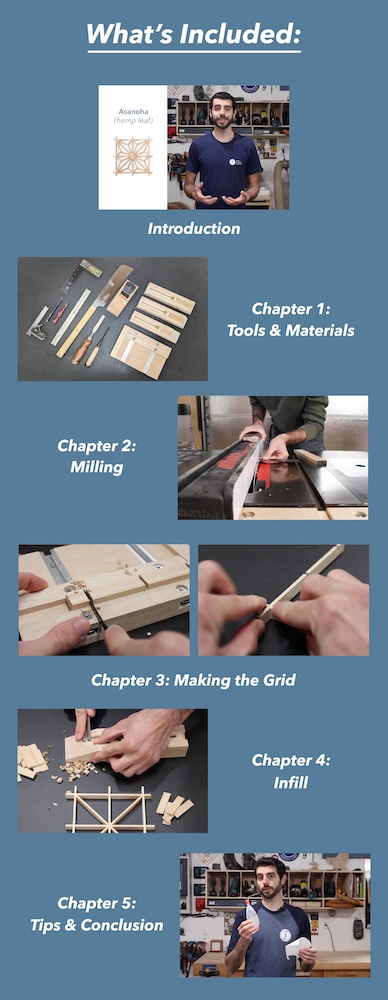 What's Included:

Asanoha
(hemp leaf)

Introduction

Chapter 1:
Tools & Materials

Chapter 2:
Milling

Chapter 3: Making the Grid

Chapter 4:
Infill

Chapter 5:
Tips & Conclusion